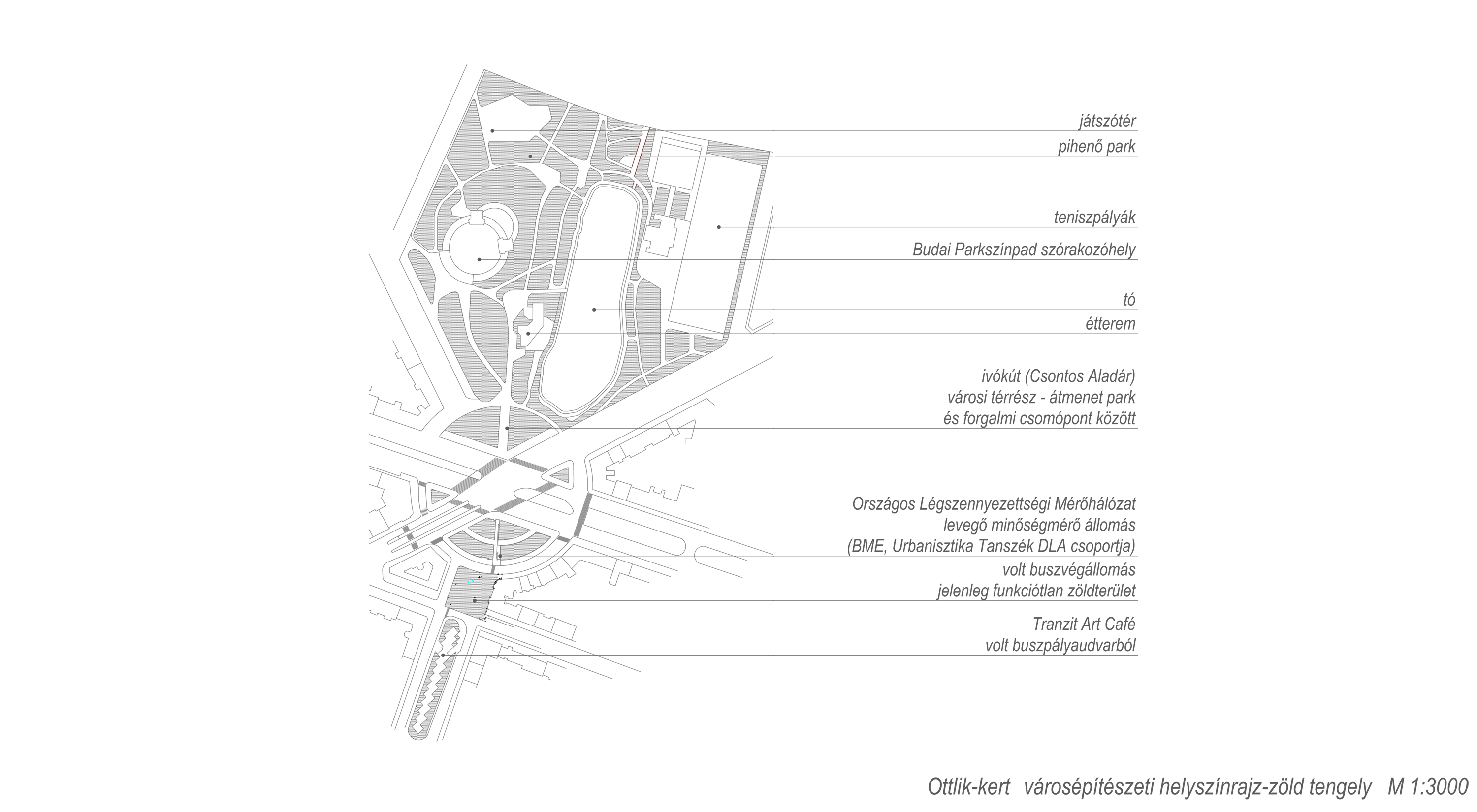 játszótér
pihenő park

teniszpályák
Budai Parkszínpad szórakozóhely

tó
étterem

ivókút (Csontos Aladár)
városi térrész - átmenet park
és forgalmi csomópont között

Országos Légszennyezettségi Mérőhálózat
levegő minőségmérő állomás
(BME, Urbanisztika Tanszék DLA csoportja)
volt buszvégállomás
jelenleg funkciótlan zöldterület
Tranzit Art Café
volt buszpályaudvarból

Ottlik-kert városépítészeti helyszínrajz-zöld tengely M 1:3000